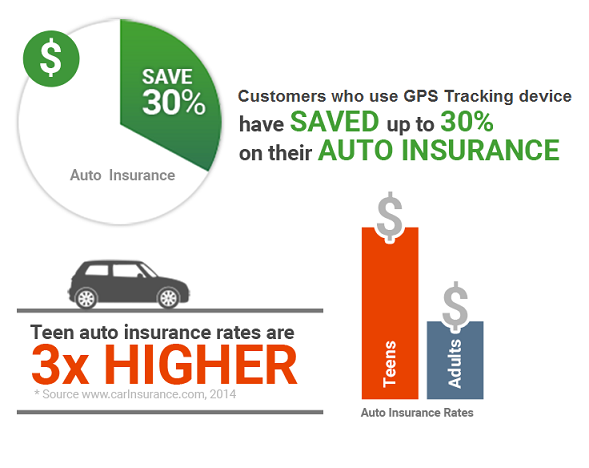 $

SAVE 30%

Auto Insurance

Customers who use GPS Tracking device have SAVED up to 30% on their AUTO INSURANCE

Teen auto insurance rates are 3x HIGHER

* Source www.carInsurance.com, 2014

$

$

Teens

Adults

Auto Insurance Rates